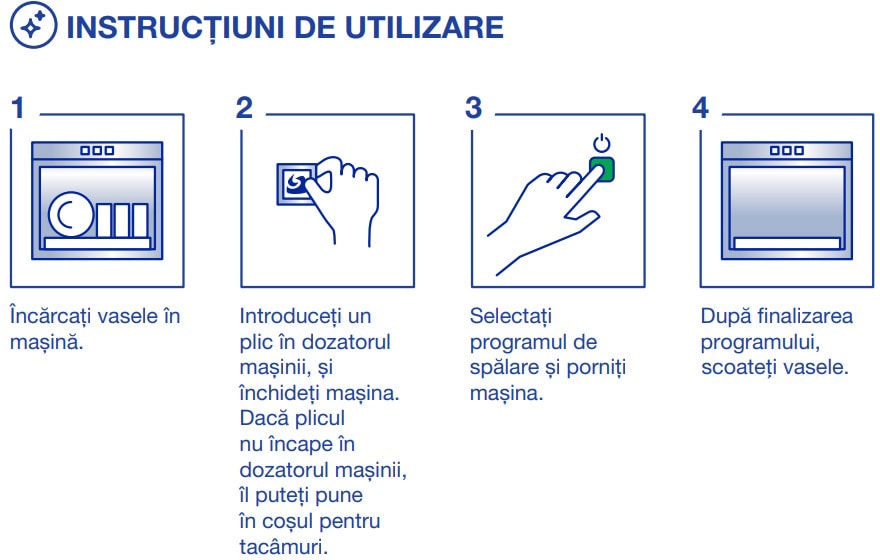 INSTRUCȚIUNI DE UTILIZARE

1

Încărcați vasele în mașină.

2

Introduceți un plic în dozatorul mașinii, și închideți mașina. Dacă plicul nu încape în dozatorul mașinii, îl puteți pune în coșul pentru tacâmuri.

3

Selectați programul de spălare și porniți mașina.

4

După finalizarea programului, scoateți vasele.